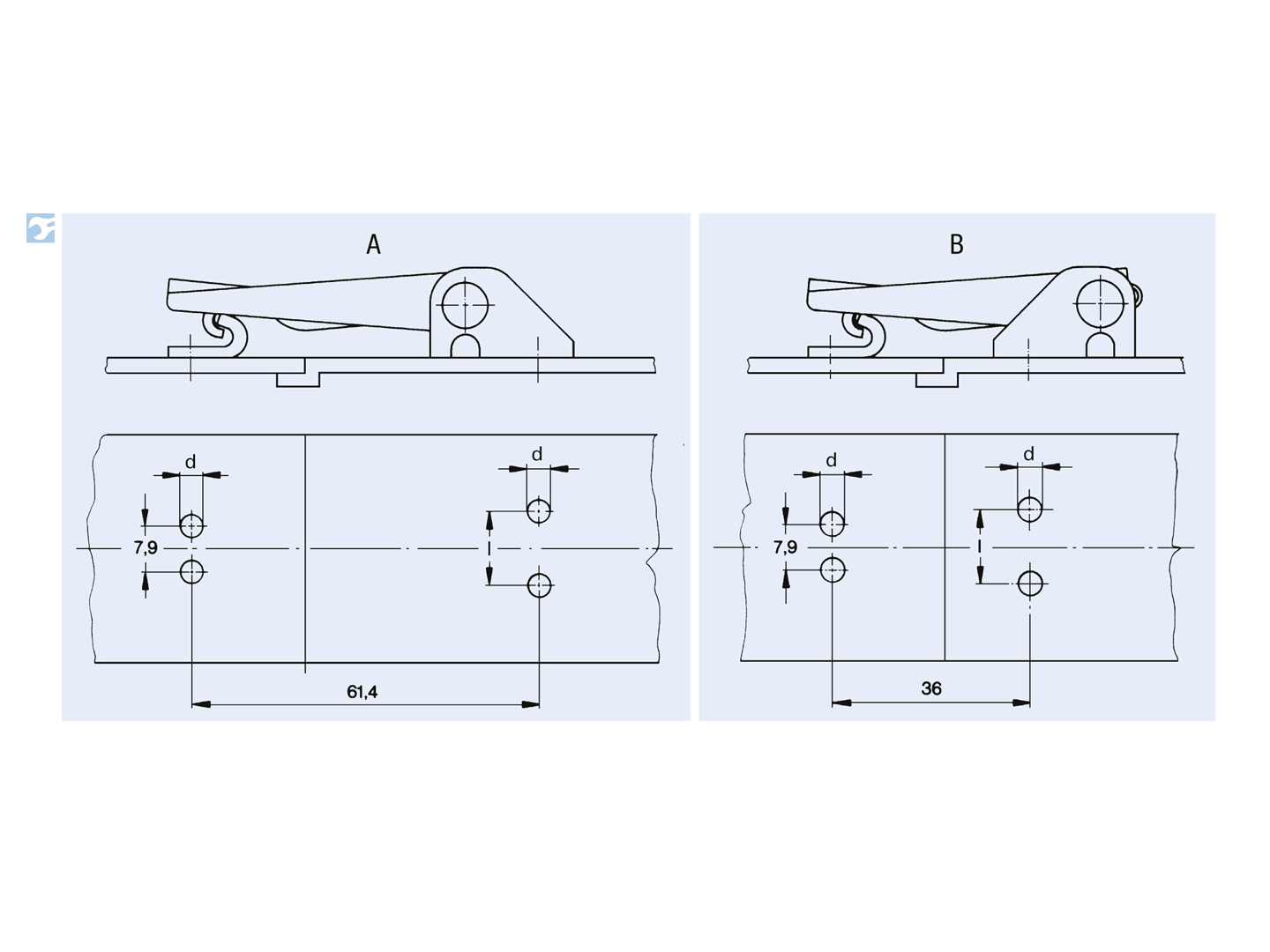 A

d

d

7,9

l

61,4

B

d

d

7,9

l

36