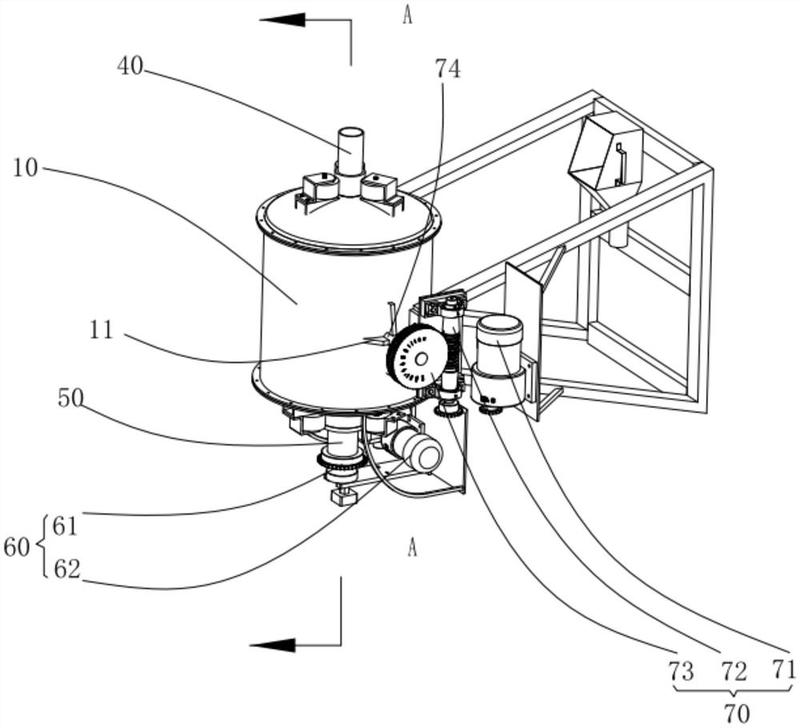 A
40
74
10
11
50
60
61
62
A
73
72
71
70