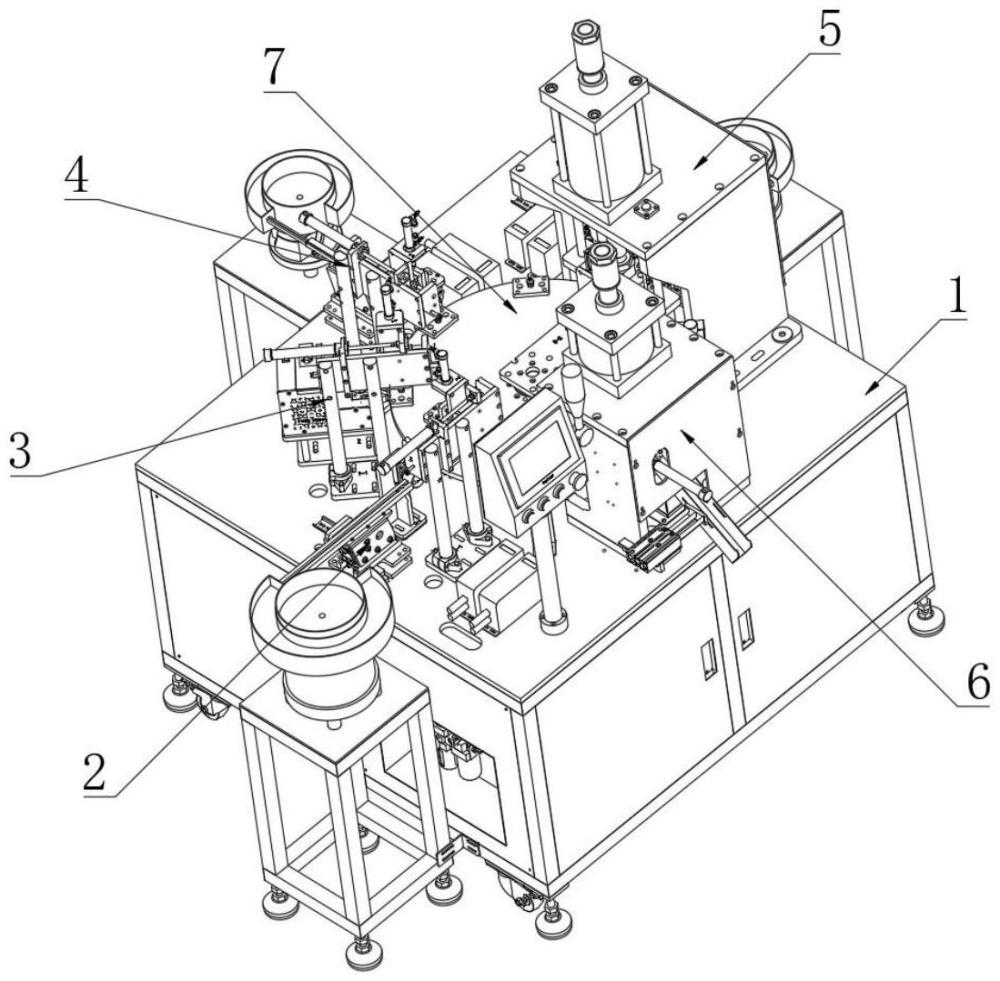 5
7
4
1
3
6
2